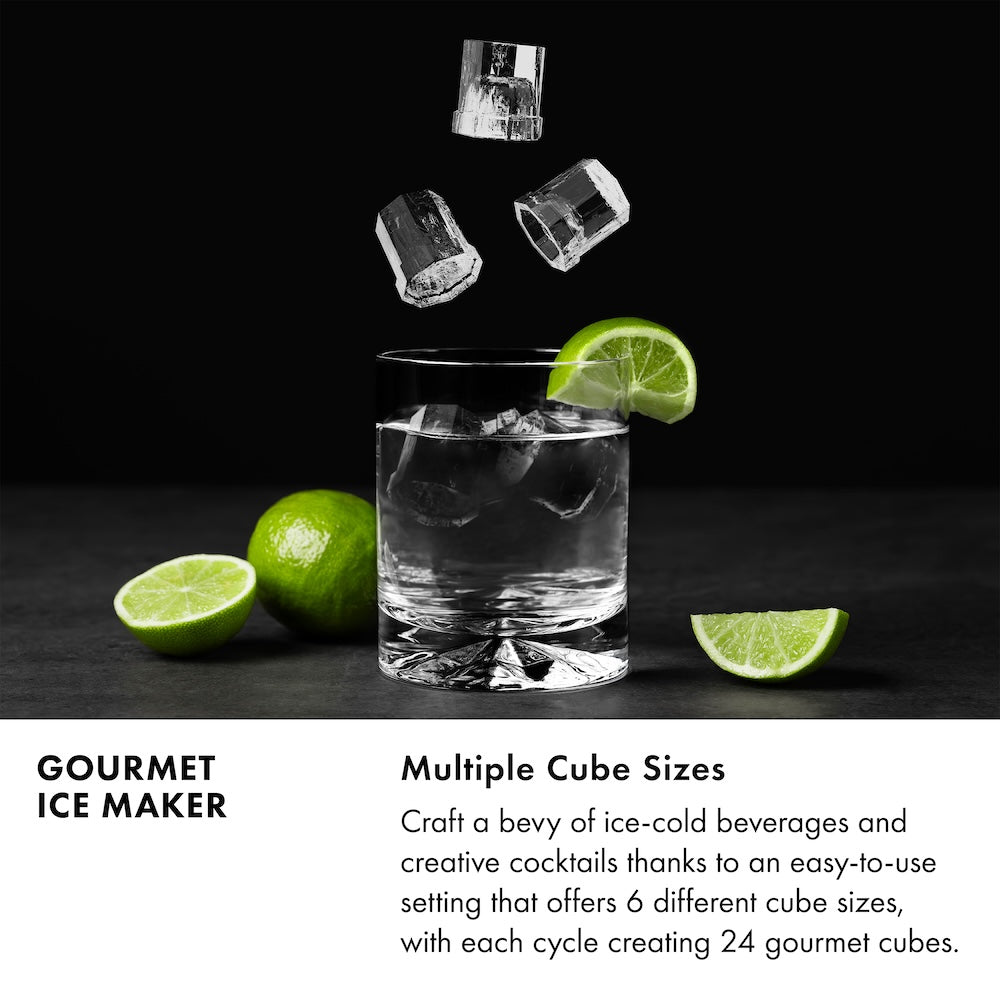 GOURMET ICE MAKER

Multiple Cube Sizes

Craft a bevy of ice-cold beverages and creative cocktails thanks to an easy-to-use setting that offers 6 different cube sizes, with each cycle creating 24 gourmet cubes.