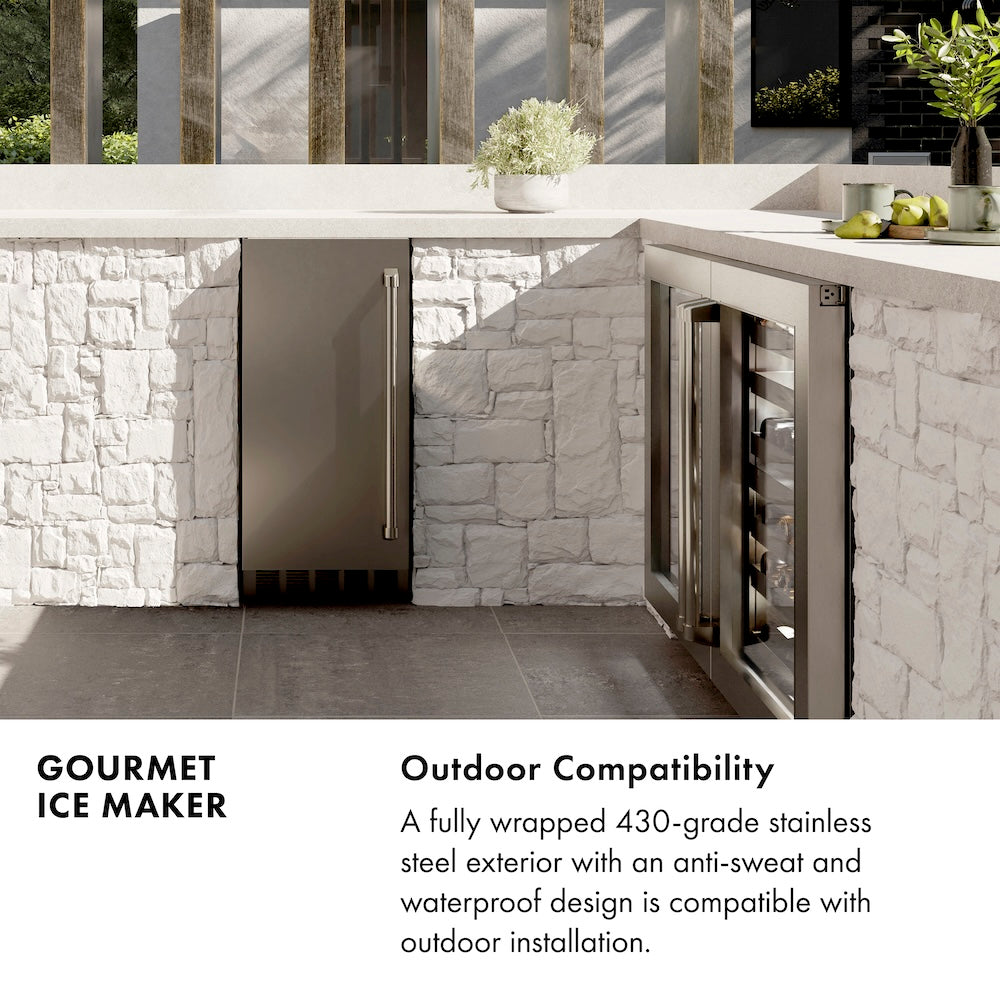 GOURMET ICE MAKER

Outdoor Compatibility

A fully wrapped 430-grade stainless steel exterior with an anti-sweat and waterproof design is compatible with outdoor installation.